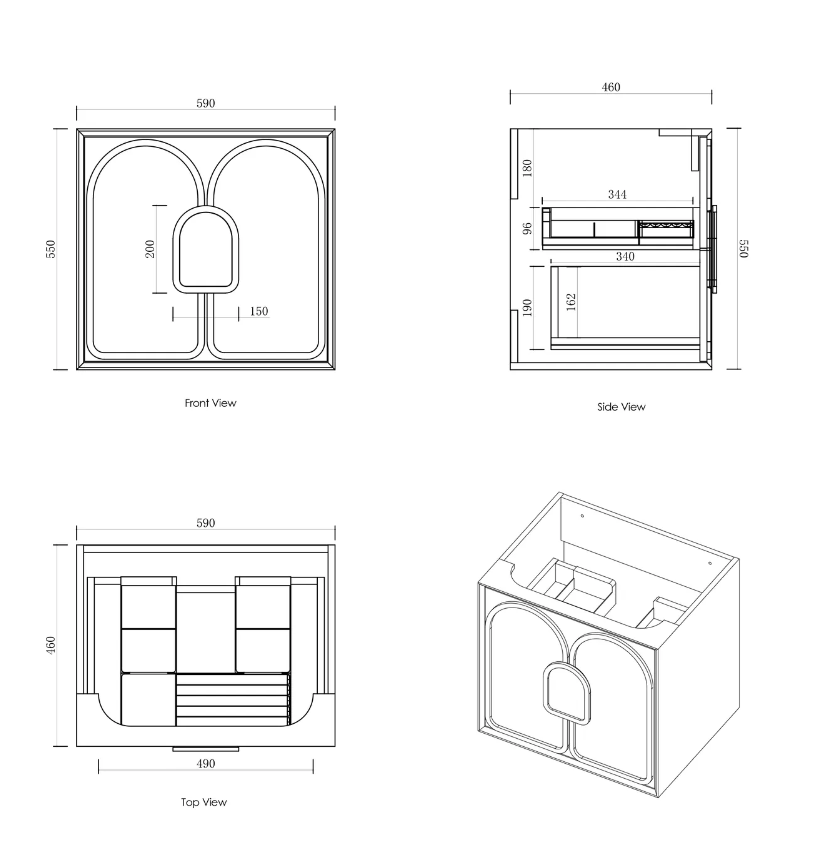 590

550

200

150

Front View

460

180

344

96

340

550

190

162

Side View

590

460

490

Top View